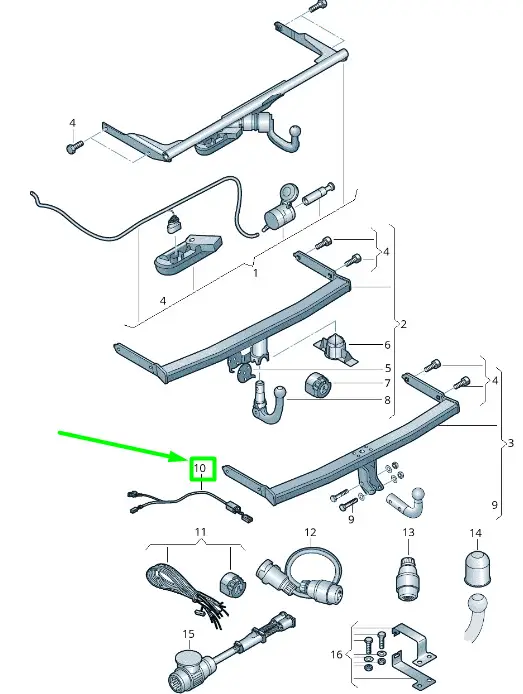 4
4
1
4
2
6
5
7
8
4
3
10
9
9
11
12
13
14
15
16