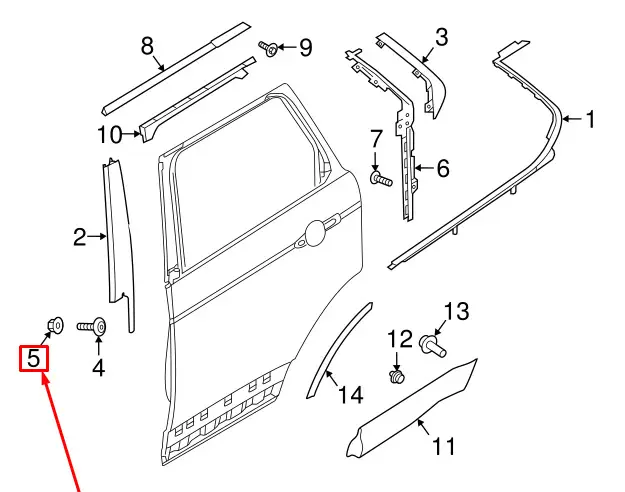 8
9
3
1
10
7
6
2
13
12
5
4
14
11