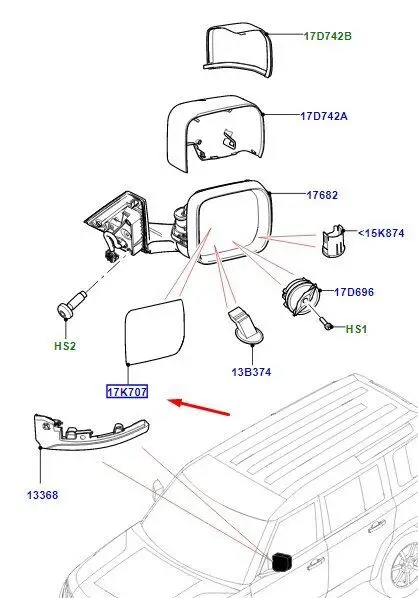 17D742B

17D742A

17682

<15K874

17D696

HS1

HS2

13B374

17K707

13368