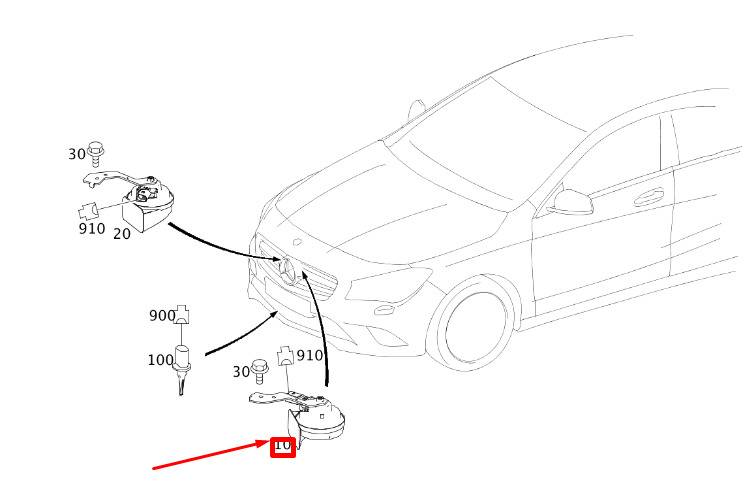 30
910
20
900
100
30
910
10